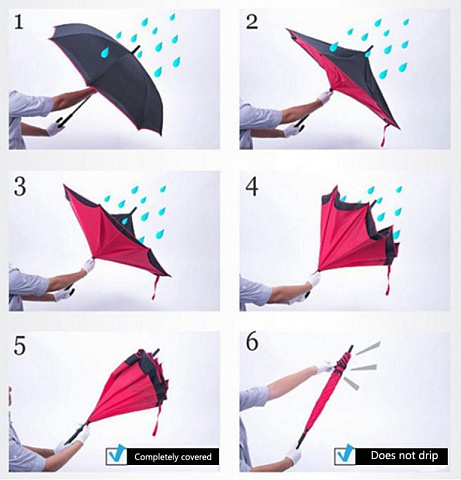 1

2

3

4

5

Completely covered

6

Does not drip